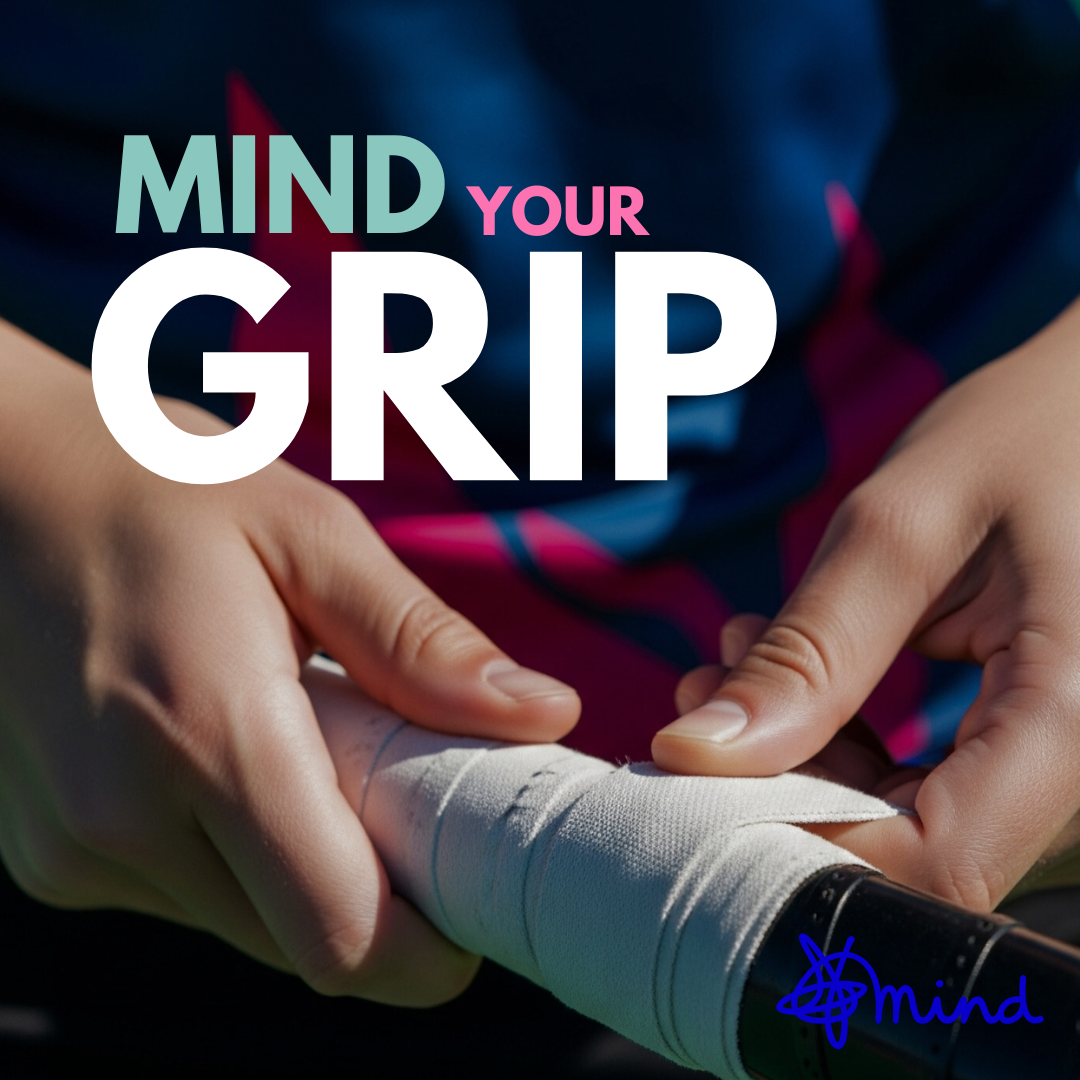 MIND YOUR
GRIP

mind