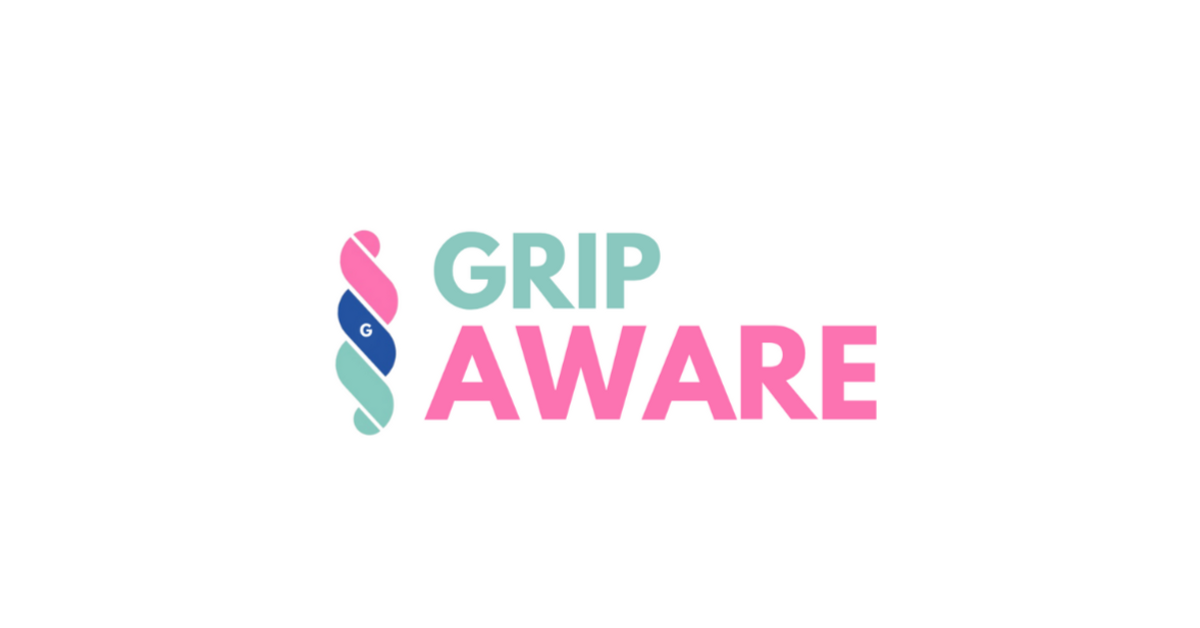 G
GRIP
AWARE