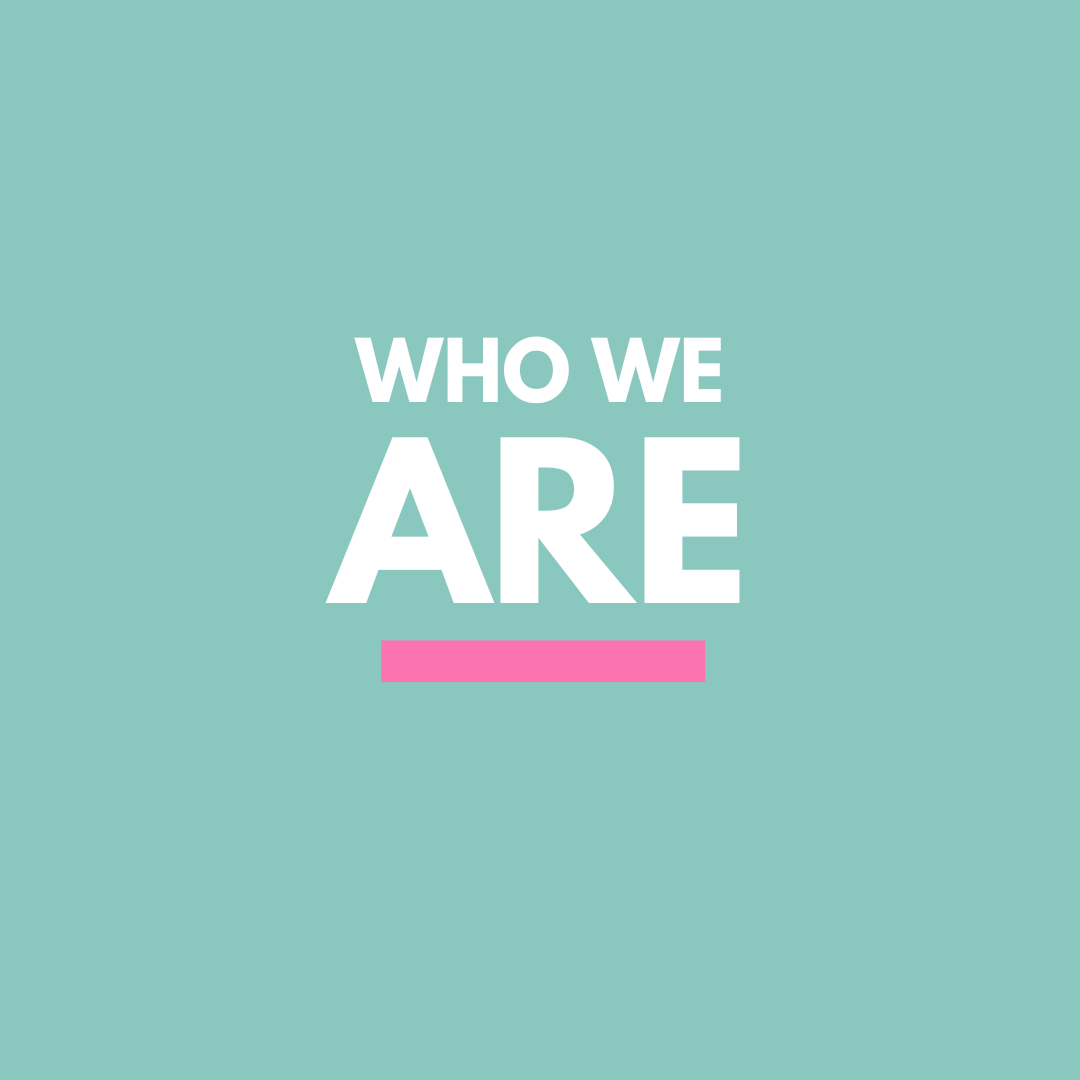 WHO WE
ARE